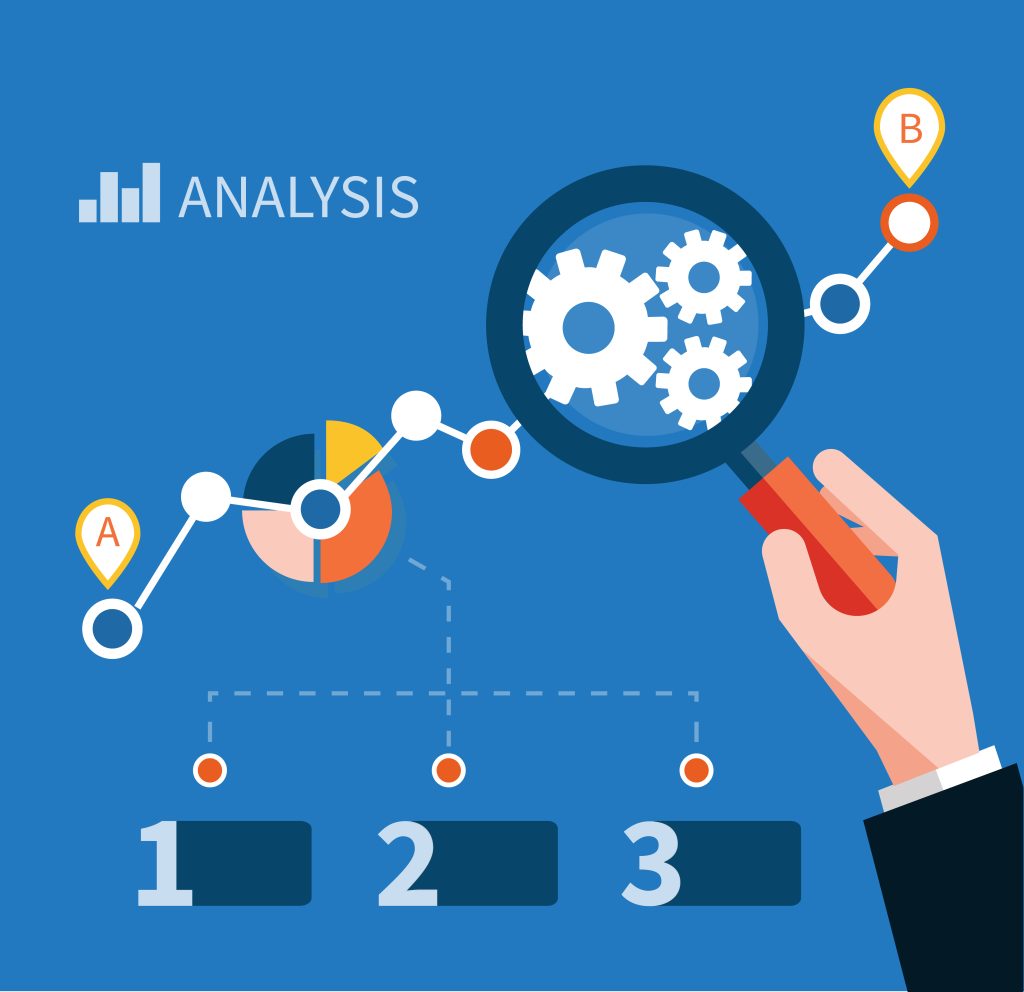 ANALYSIS

B

A

1

2

3